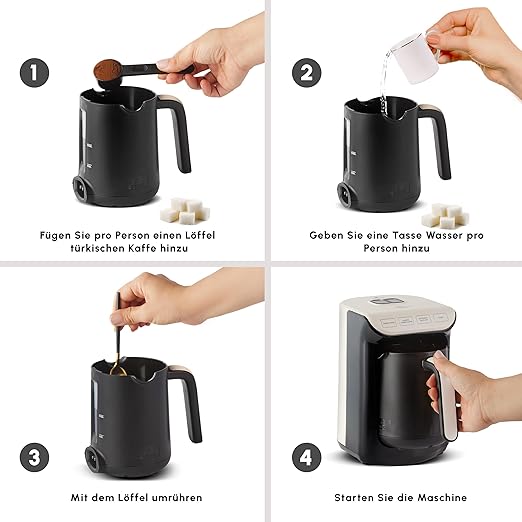 1

Fügen Sie pro Person einen Löffel türkischen Kaffe hinzu

2

Geben Sie eine Tasse Wasser pro Person hinzu

3

Mit dem Löffel umrühren

4

Starten Sie die Maschine